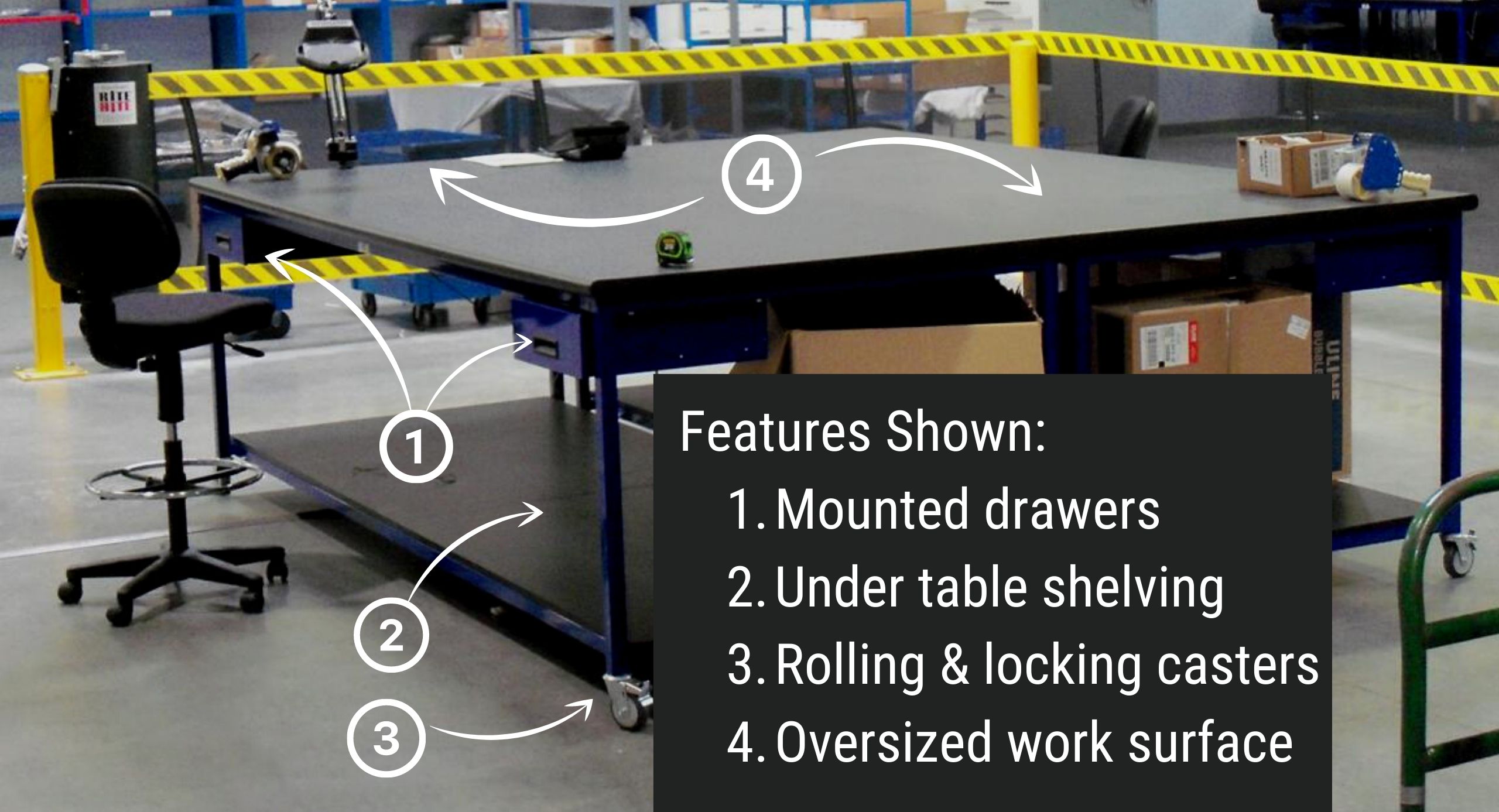 4

1

2

3

Features Shown:
1. Mounted drawers
2. Under table shelving
3. Rolling & locking casters
4. Oversized work surface